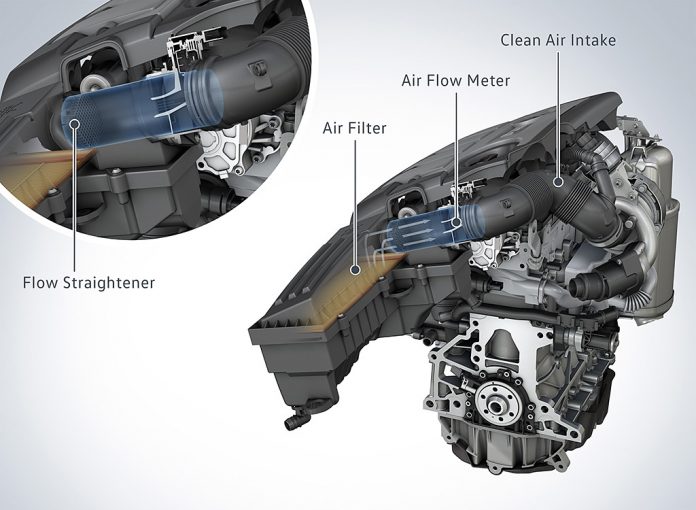 Clean Air Intake

Air Flow Meter

Air Filter

Flow Straightener